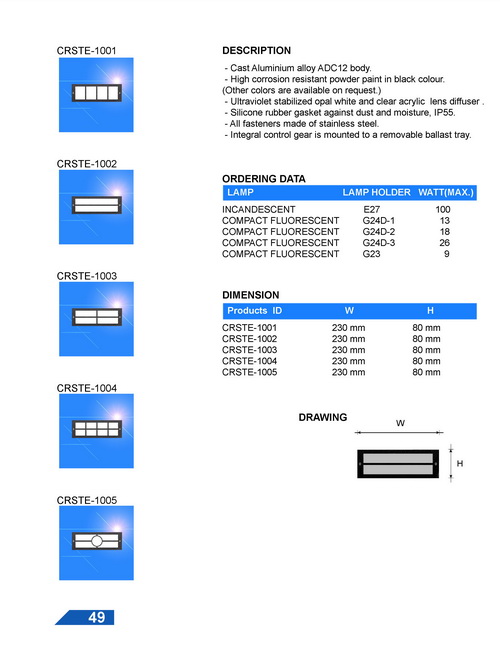 CRSTE-1001

CRSTE-1002

CRSTE-1003

CRSTE-1004

CRSTE-1005

DESCRIPTION

- Cast Aluminium alloy ADC12 body.
- High corrosion resistant powder paint in black colour.
(Other colors are available on request.)
- Ultraviolet stabilized opal white and clear acrylic lens diffuser .
- Silicone rubber gasket against dust and moisture, IP55.
- All fasteners made of stainless steel.
- Integral control gear is mounted to a removable ballast tray.

ORDERING DATA

| LAMP | LAMP HOLDER | WATT(MAX.) |
|---|---|---|
| INCANDESCENT | E27 | 100 |
| COMPACT FLUORESCENT | G24D-1 | 13 |
| COMPACT FLUORESCENT | G24D-2 | 18 |
| COMPACT FLUORESCENT | G24D-3 | 26 |
| COMPACT FLUORESCENT | G23 | 9 |

DIMENSION

| Products ID | W | H |
|---|---|---|
| CRSTE-1001 | 230 mm | 80 mm |
| CRSTE-1002 | 230 mm | 80 mm |
| CRSTE-1003 | 230 mm | 80 mm |
| CRSTE-1004 | 230 mm | 80 mm |
| CRSTE-1005 | 230 mm | 80 mm |

DRAWING

W

H

49